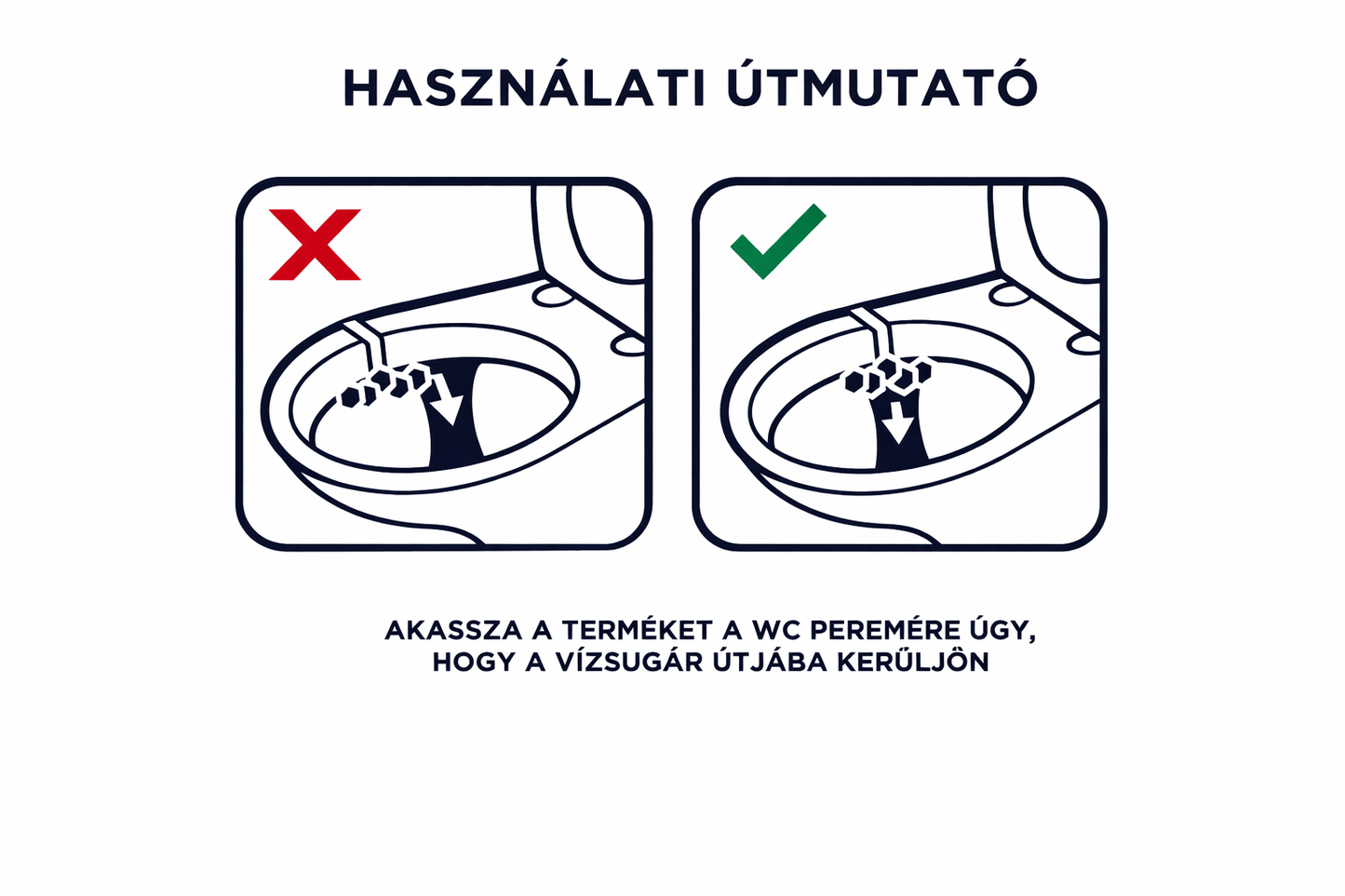 HASZNÁLATI ÚTMUTATÓ

AKASSZA A TERMÉKET A WC PEREMÉRE ÚGY, HOGY A VÍZSUGÁR ÚTJÁBA KERÜLJÖN